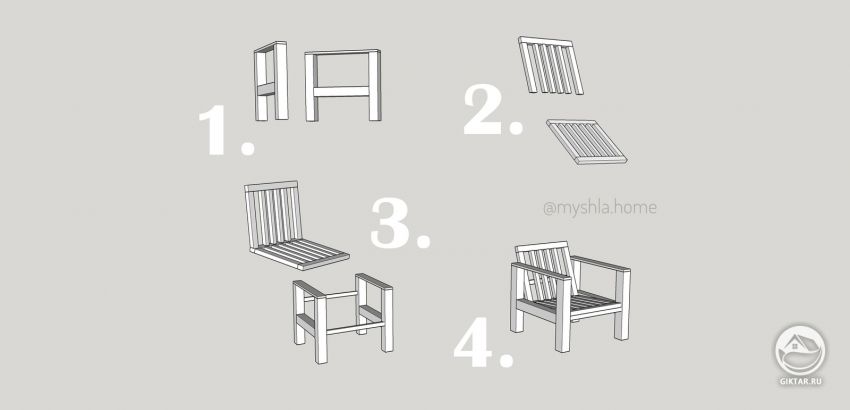 1.

2.

3.

@myshla.home

4.

GIKTAR.RU